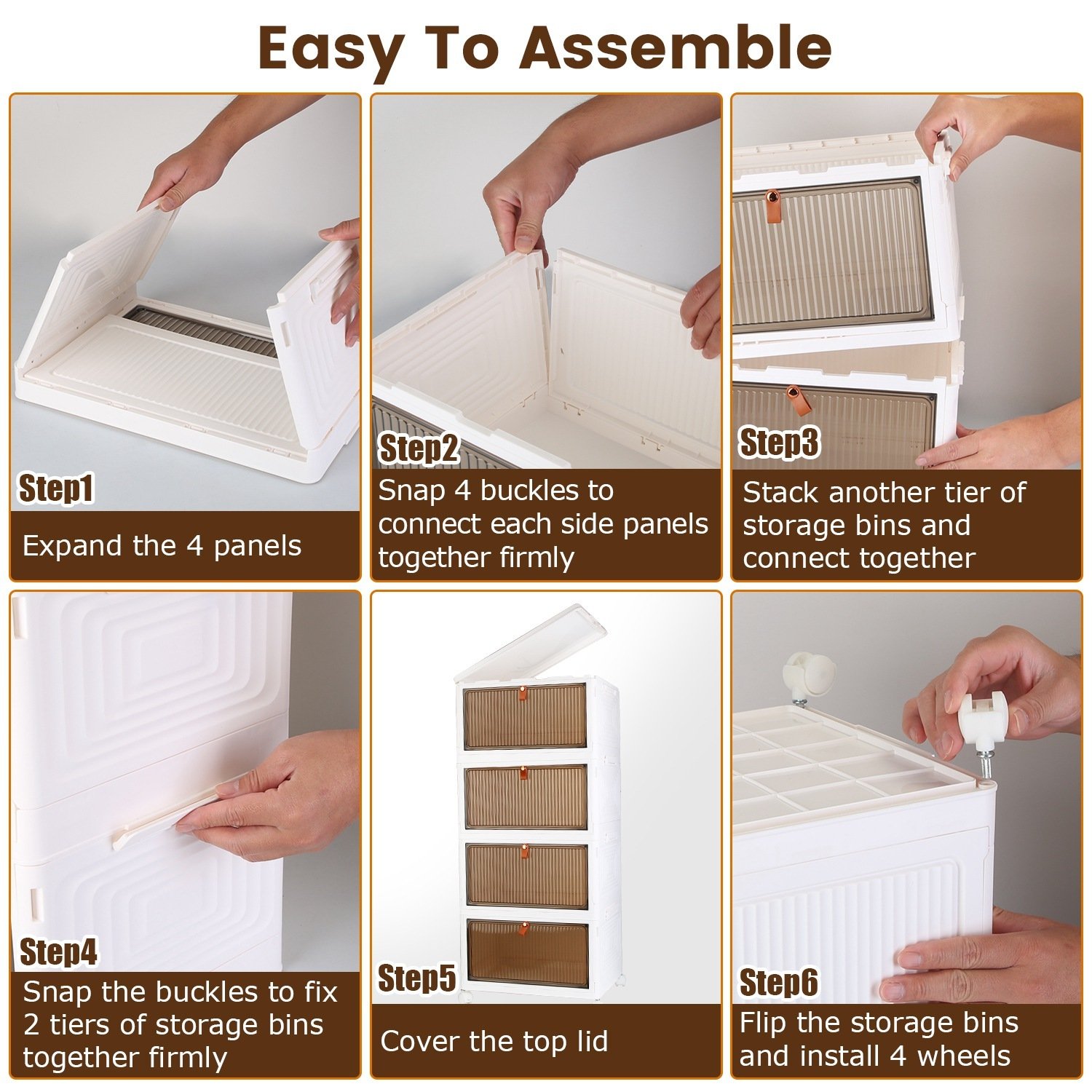 Easy To Assemble

Step1

Expand the 4 panels

Step2

Snap 4 buckles to connect each side panels together firmly

Step3

Stack another tier of storage bins and connect together

Step4

Snap the buckles to fix 2 tiers of storage bins together firmly

Step5

Cover the top lid

Step6

Flip the storage bins and install 4 wheels